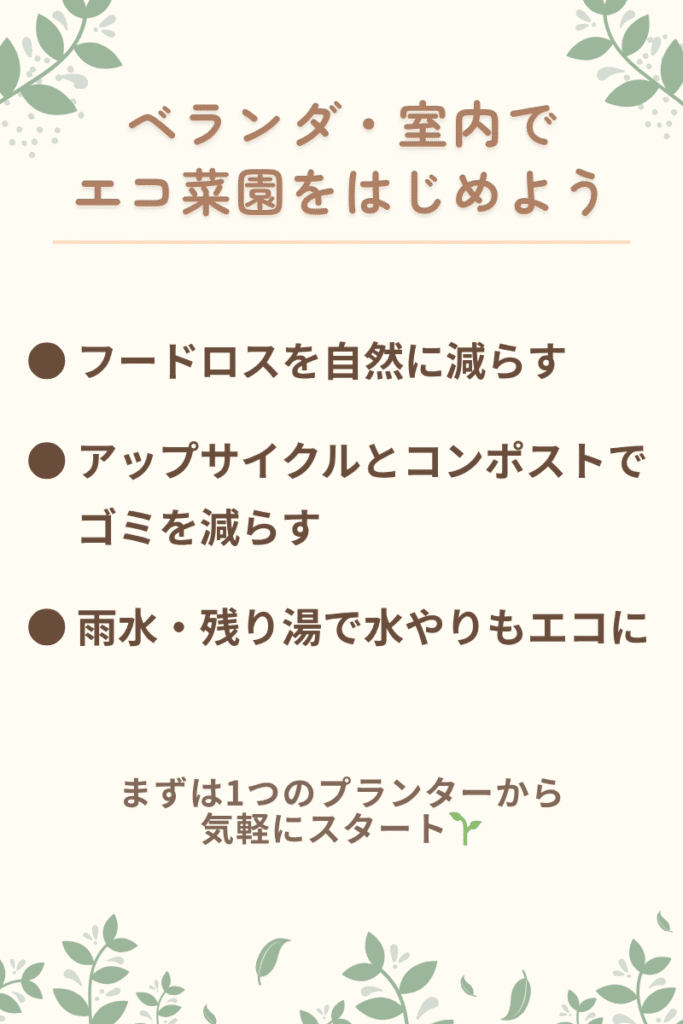 ベランダ・室内で
エコ菜園をはじめよう

● フードロスを自然に減らす

● アップサイクルとコンポストでゴミを減らす

● 雨水・残り湯で水やりもエコに

まずは1つのプランターから
気軽にスタート🌱