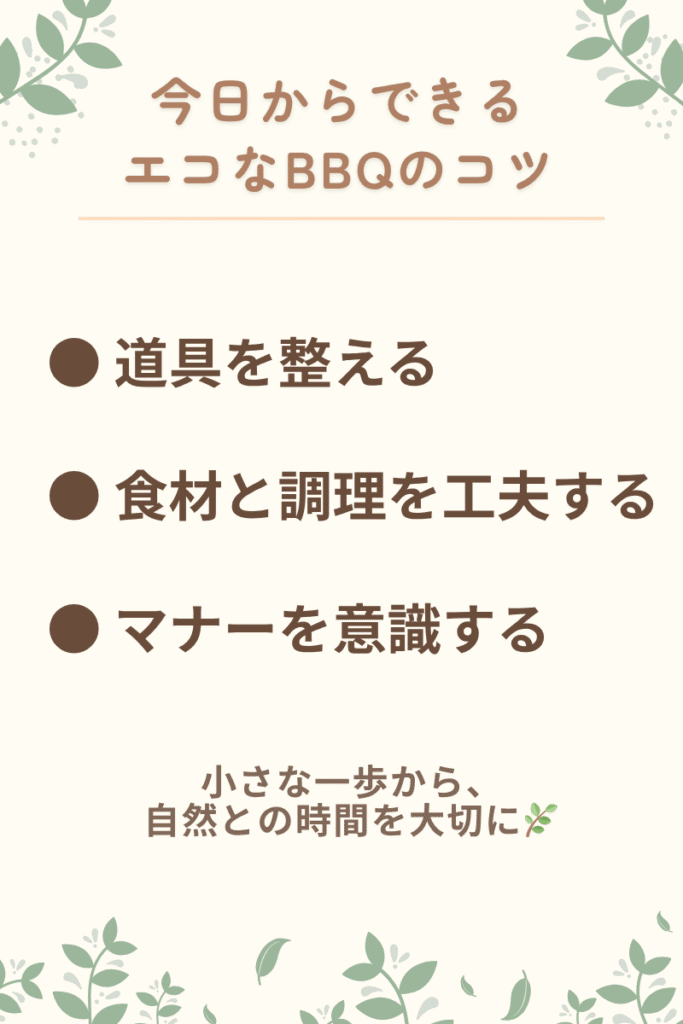 今日からできる
エコなBBQのコツ

● 道具を整える

● 食材と調理を工夫する

● マナーを意識する

小さな一歩から、
自然との時間を大切に🌿